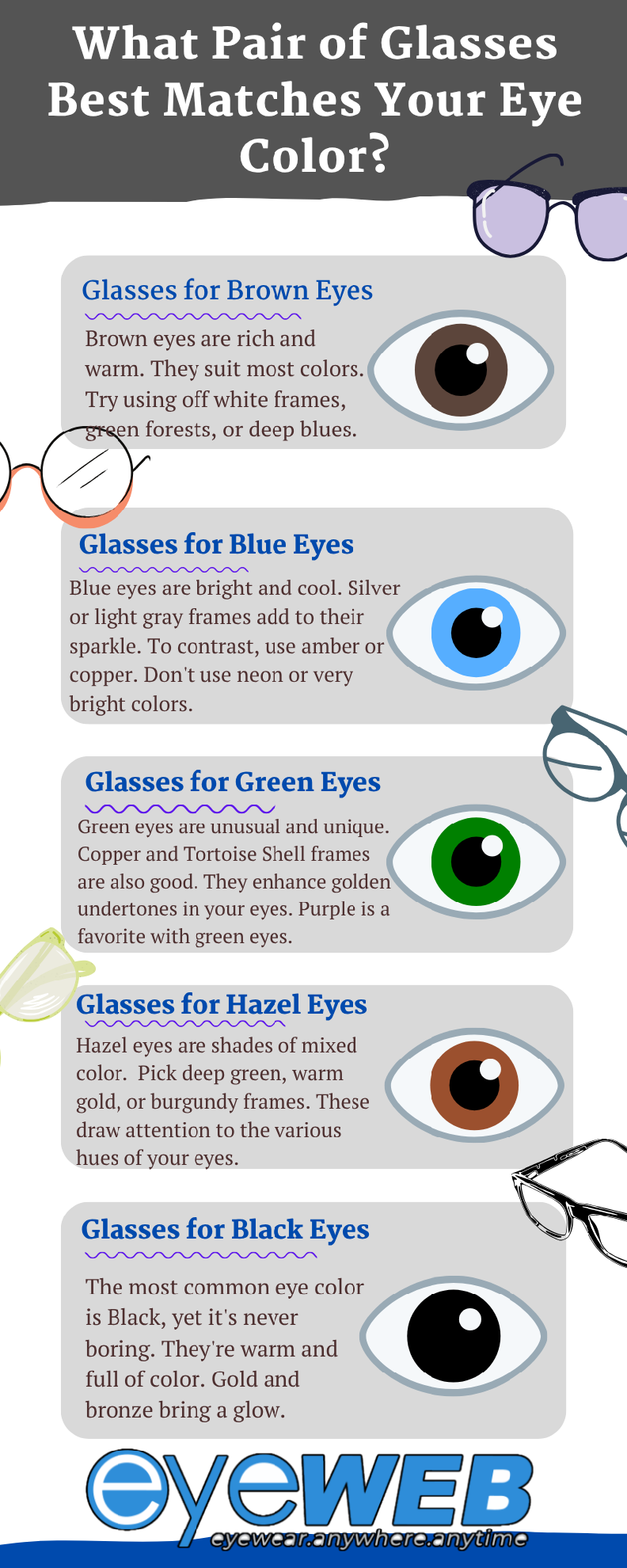 What Pair of Glasses Best Matches Your Eye Color?

Glasses for Brown Eyes

Brown eyes are rich and warm. They suit most colors. Try using off white frames, green forests, or deep blues.

Glasses for Blue Eyes

Blue eyes are bright and cool. Silver or light gray frames add to their sparkle. To contrast, use amber or copper. Don't use neon or very bright colors.

Glasses for Green Eyes

Green eyes are unusual and unique. Copper and Tortoise Shell frames are also good. They enhance golden undertones in your eyes. Purple is a favorite with green eyes.

Glasses for Hazel Eyes

Hazel eyes are shades of mixed color. Pick deep green, warm gold, or burgundy frames. These draw attention to the various hues of your eyes.

Glasses for Black Eyes

The most common eye color is Black, yet it's never boring. They're warm and full of color. Gold and bronze bring a glow.

eyeWEB
eyewear.anywhere.anytime